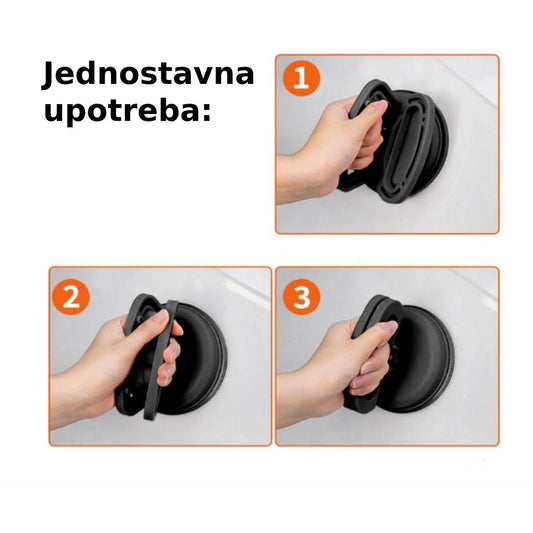 Jednostavna upotreba:

1

2

3