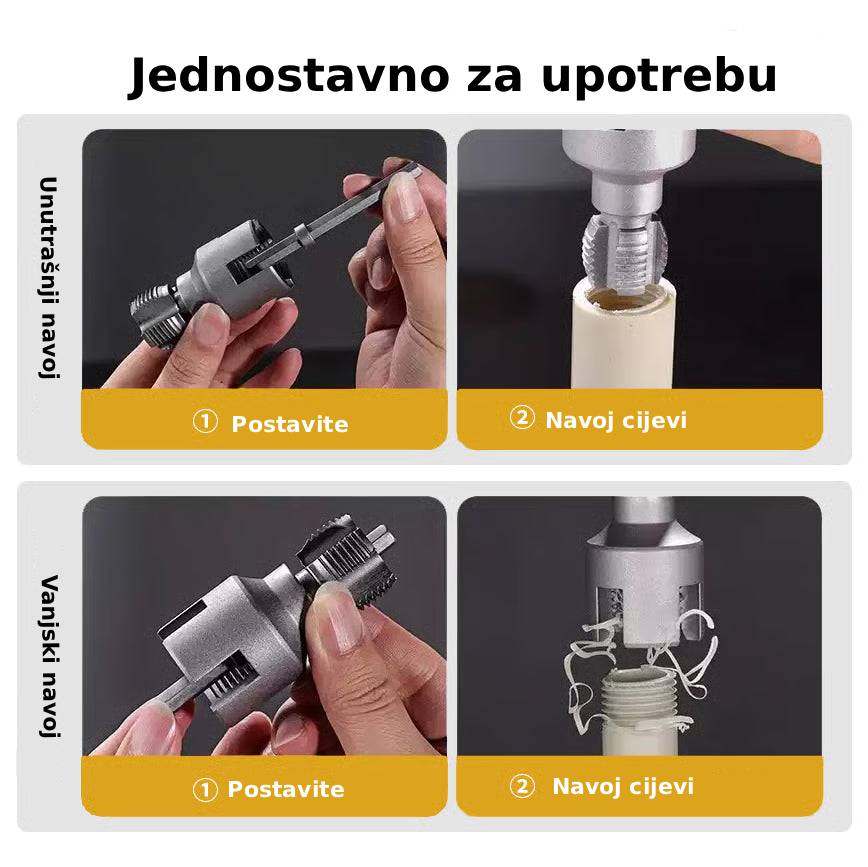 Jednostavno za upotrebu

Unutrašnji navoj

① Postavite

② Navoj cijevi

Vanjski navoj

① Postavite

② Navoj cijevi