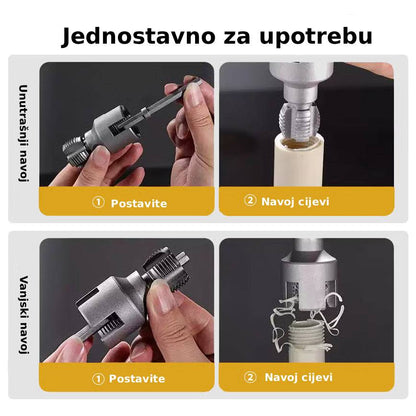 Jednostavno za upotrebu

Unutrašnji navoj

① Postavite

② Navoj cijevi

Vanjski navoj

① Postavite

② Navoj cijevi